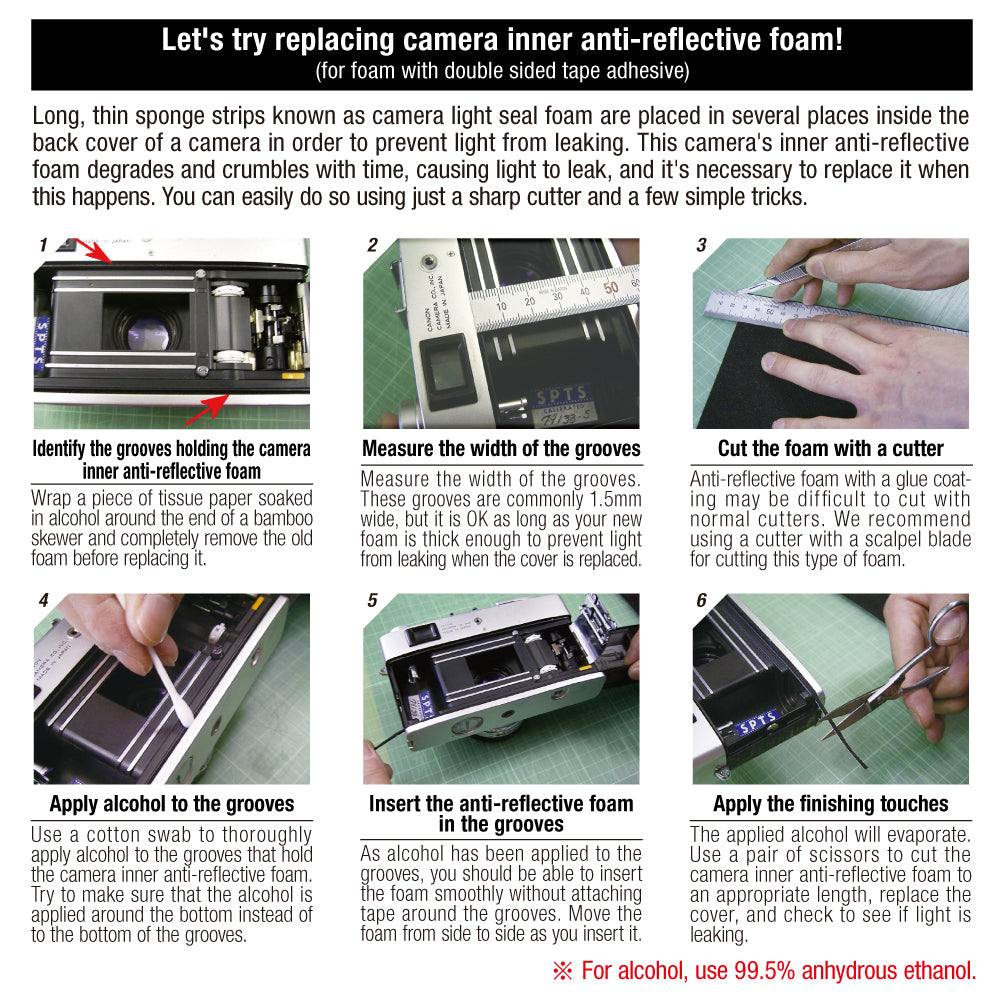 Let's try replacing camera inner anti-reflective foam!
(for foam with double sided tape adhesive)

Long, thin sponge strips known as camera light seal foam are placed in several places inside the back cover of a camera in order to prevent light from leaking. This camera's inner anti-reflective foam degrades and crumbles with time, causing light to leak, and it's necessary to replace it when this happens. You can easily do so using just a sharp cutter and a few simple tricks.

1

SPTS

Identify the grooves holding the camera inner anti-reflective foam

Wrap a piece of tissue paper soaked in alcohol around the end of a bamboo skewer and completely remove the old foam before replacing it.

2

CANON CAMERA CO., INC. MADE IN JAPAN

10 20 30 40 50

SPTS

Measure the width of the grooves

Measure the width of the grooves. These grooves are commonly 1.5mm wide, but it is OK as long as your new foam is thick enough to prevent light from leaking when the cover is replaced.

3

Cut the foam with a cutter

Anti-reflective foam with a glue coating may be difficult to cut with normal cutters. We recommend using a cutter with a scalpel blade for cutting this type of foam.

4

Apply alcohol to the grooves

Use a cotton swab to thoroughly apply alcohol to the grooves that hold the camera inner anti-reflective foam. Try to make sure that the alcohol is applied around the bottom instead of to the bottom of the grooves.

5

SPTS

Insert the anti-reflective foam in the grooves

As alcohol has been applied to the grooves, you should be able to insert the foam smoothly without attaching tape around the grooves. Move the foam from side to side as you insert it.

6

SPTS

Apply the finishing touches

The applied alcohol will evaporate. Use a pair of scissors to cut the camera inner anti-reflective foam to an appropriate length, replace the cover, and check to see if light is leaking.

※ For alcohol, use 99.5% anhydrous ethanol.